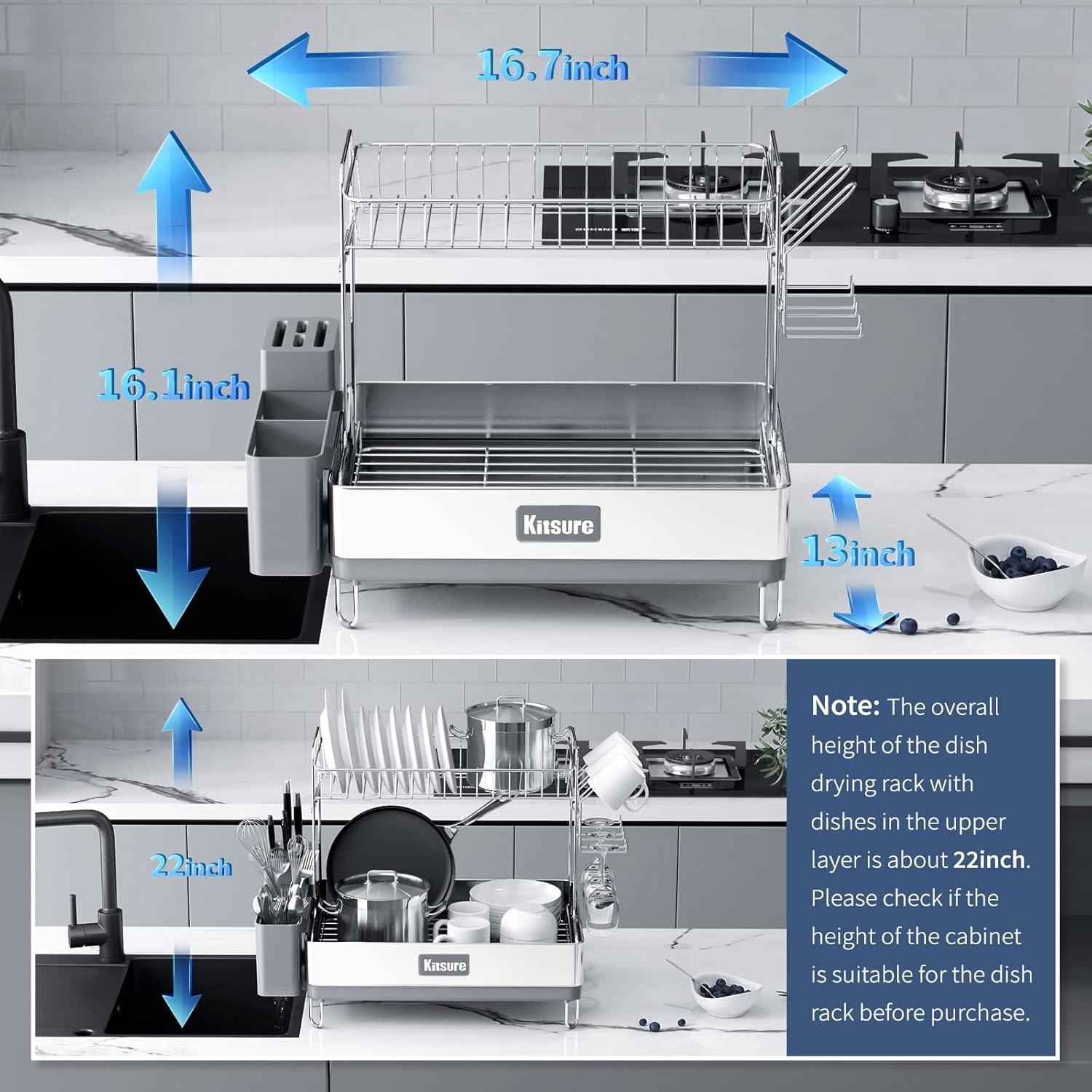 16.7inch

16.1inch

Kitsure

13inch

22inch

Kitsure

Note: The overall height of the dish drying rack with dishes in the upper layer is about 22inch. Please check if the height of the cabinet is suitable for the dish rack before purchase.