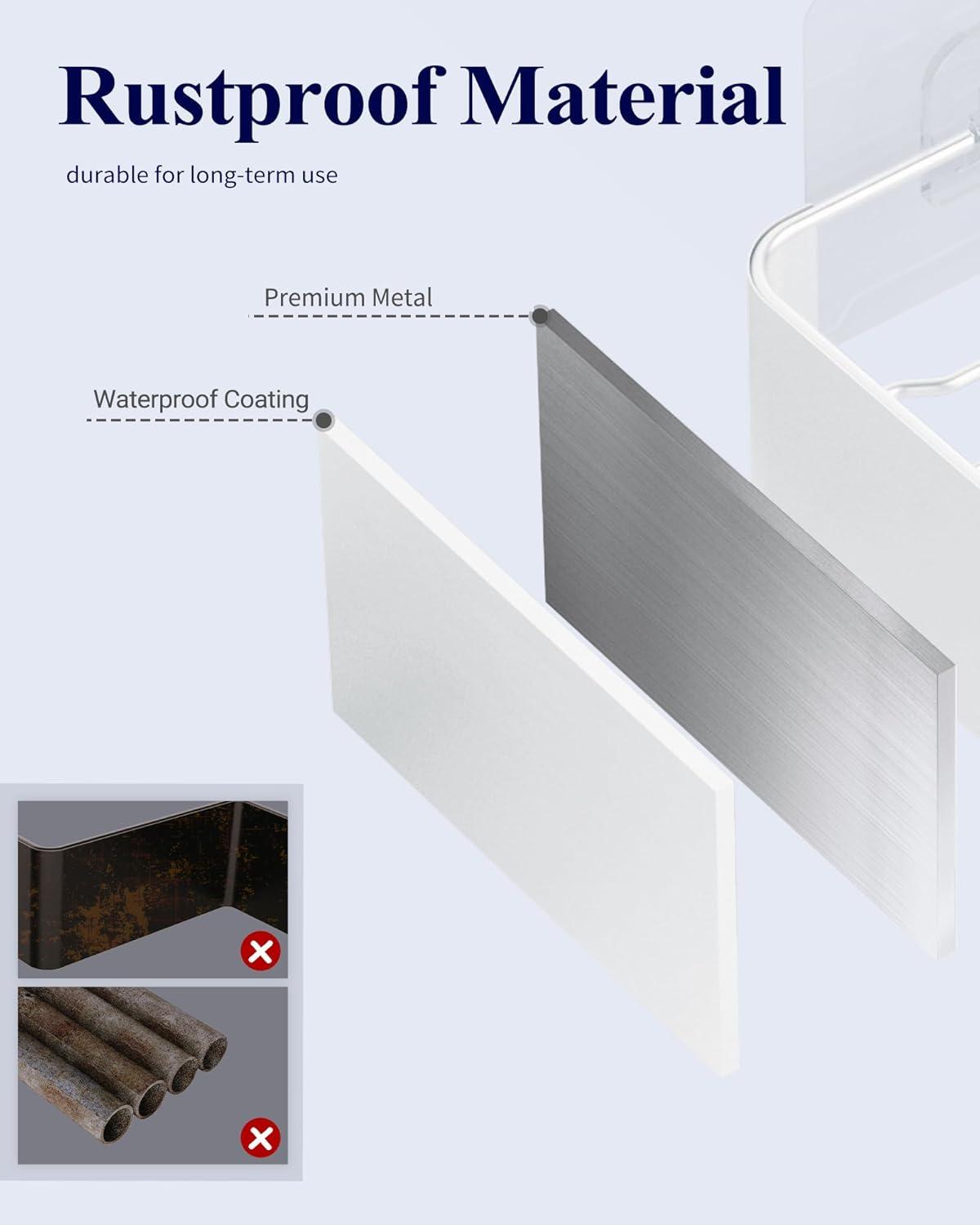 Rustproof Material

durable for long-term use

Premium Metal

Waterproof Coating