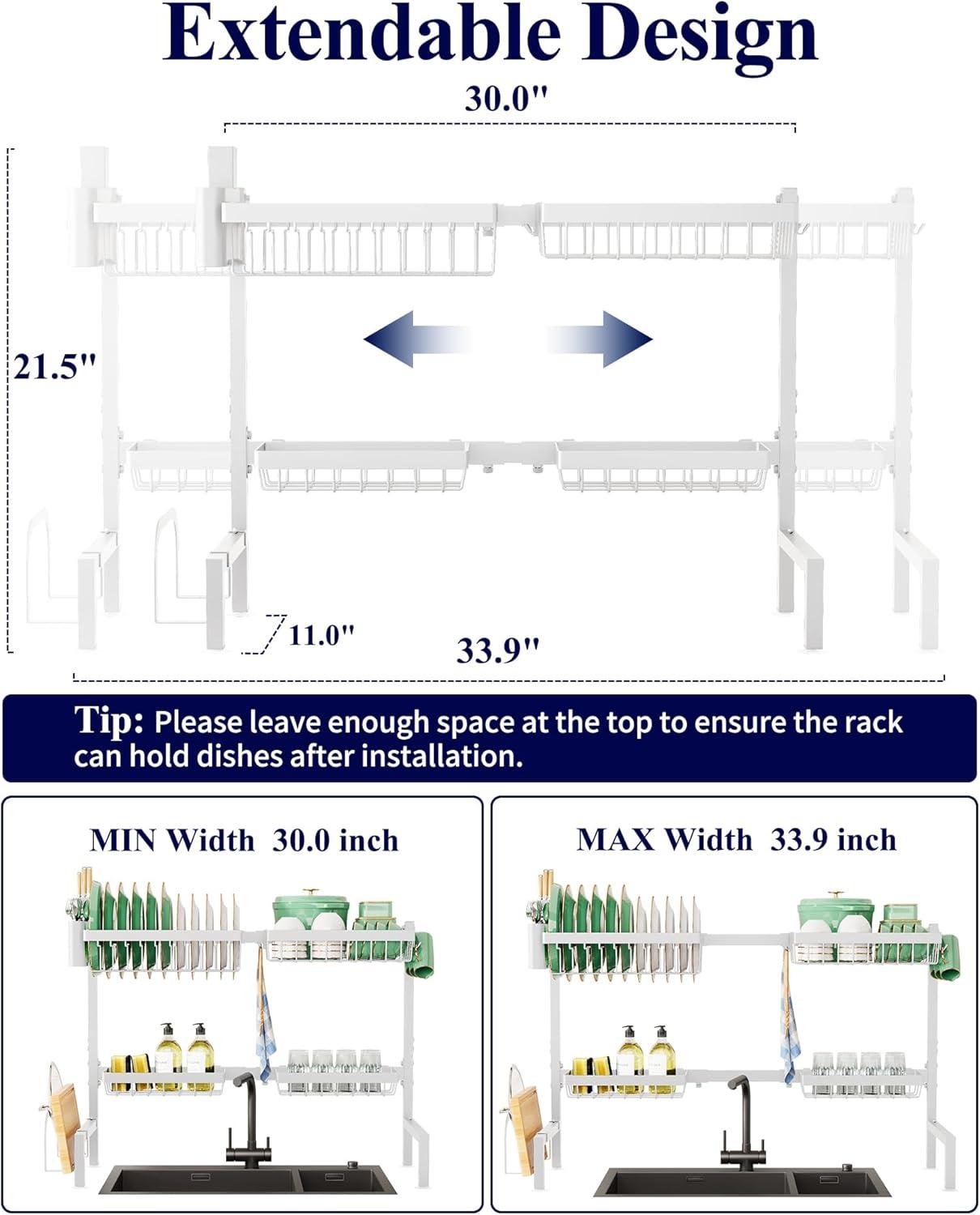 Extendable Design

30.0''

21.5''

11.0''

33.9''

Tip: Please leave enough space at the top to ensure the rack can hold dishes after installation.

MIN Width 30.0 inch

MAX Width 33.9 inch