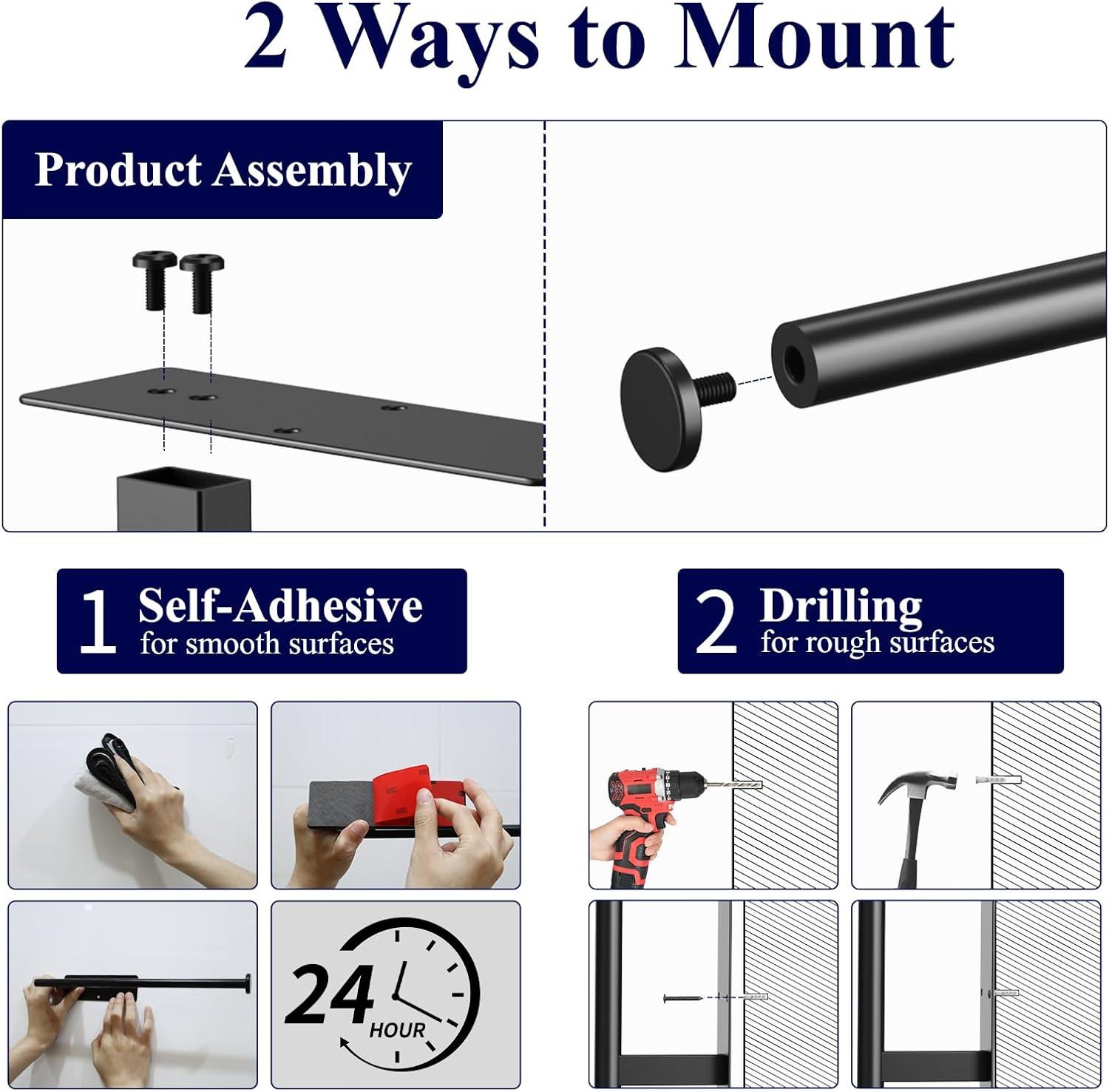 2 Ways to Mount

Product Assembly

1 Self-Adhesive
for smooth surfaces

2 Drilling
for rough surfaces

24 HOUR