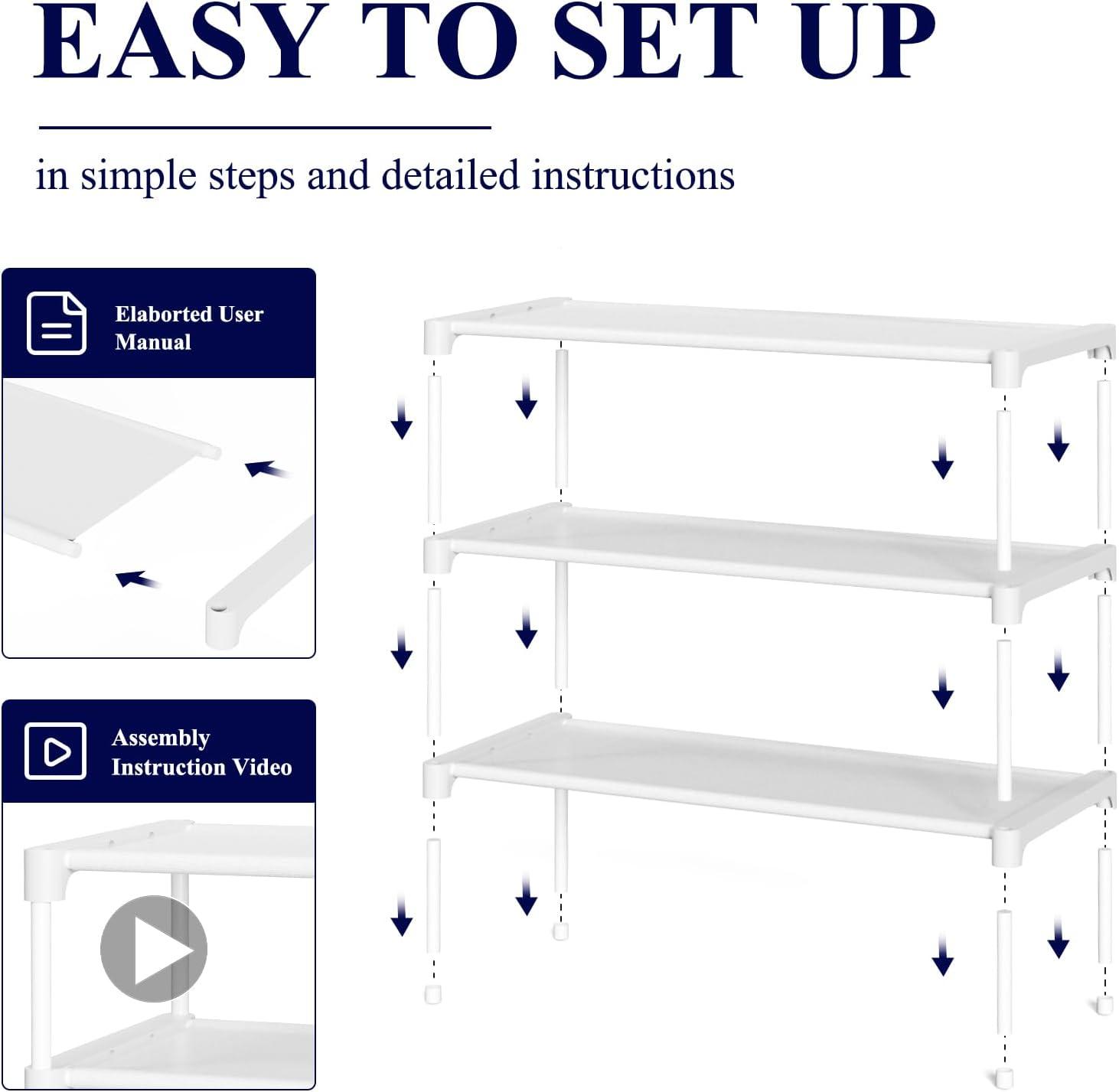 EASY TO SET UP

in simple steps and detailed instructions

Elaborted User Manual

Assembly Instruction Video