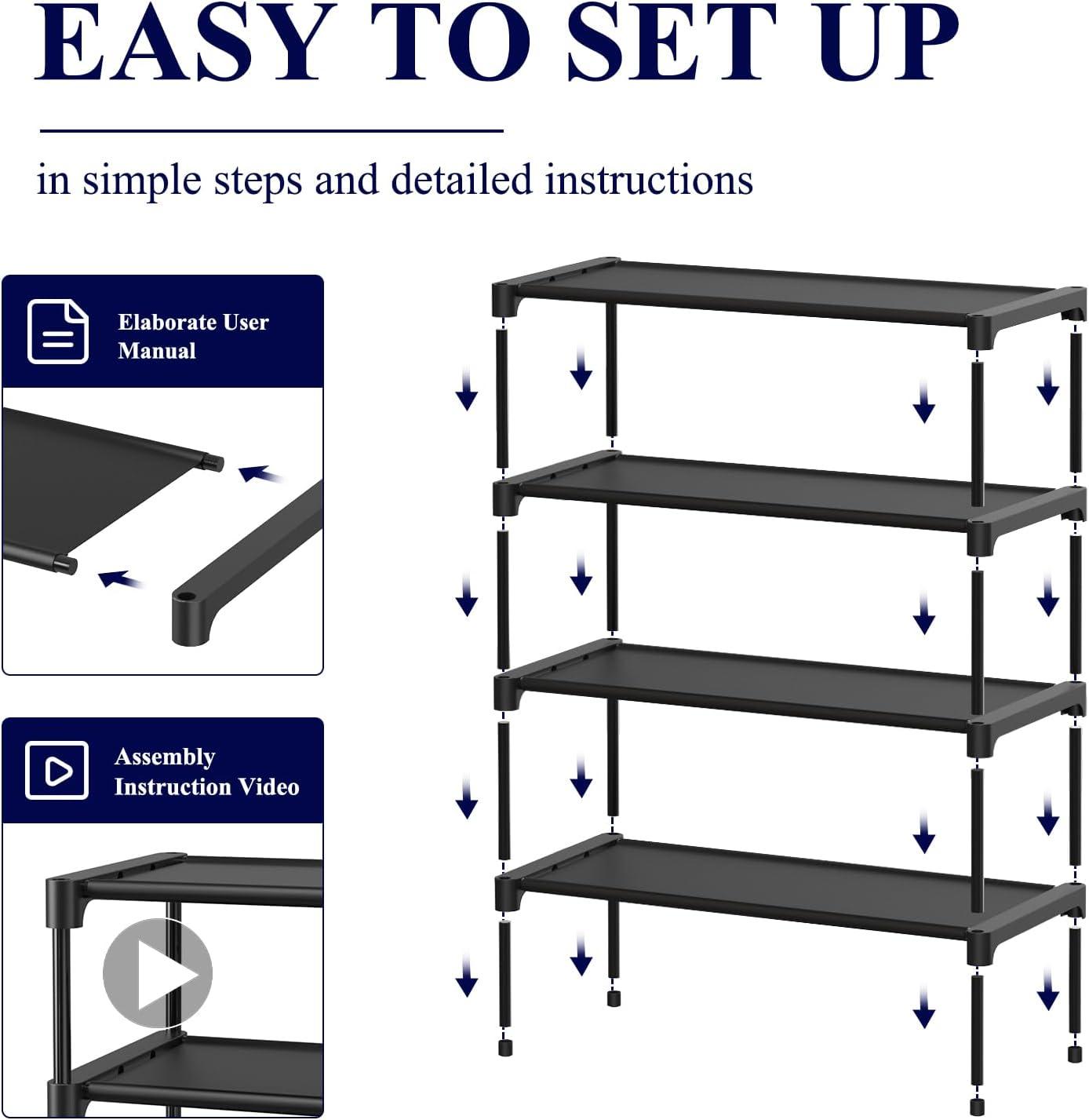 EASY TO SET UP

in simple steps and detailed instructions

Elaborate User Manual

Assembly Instruction Video