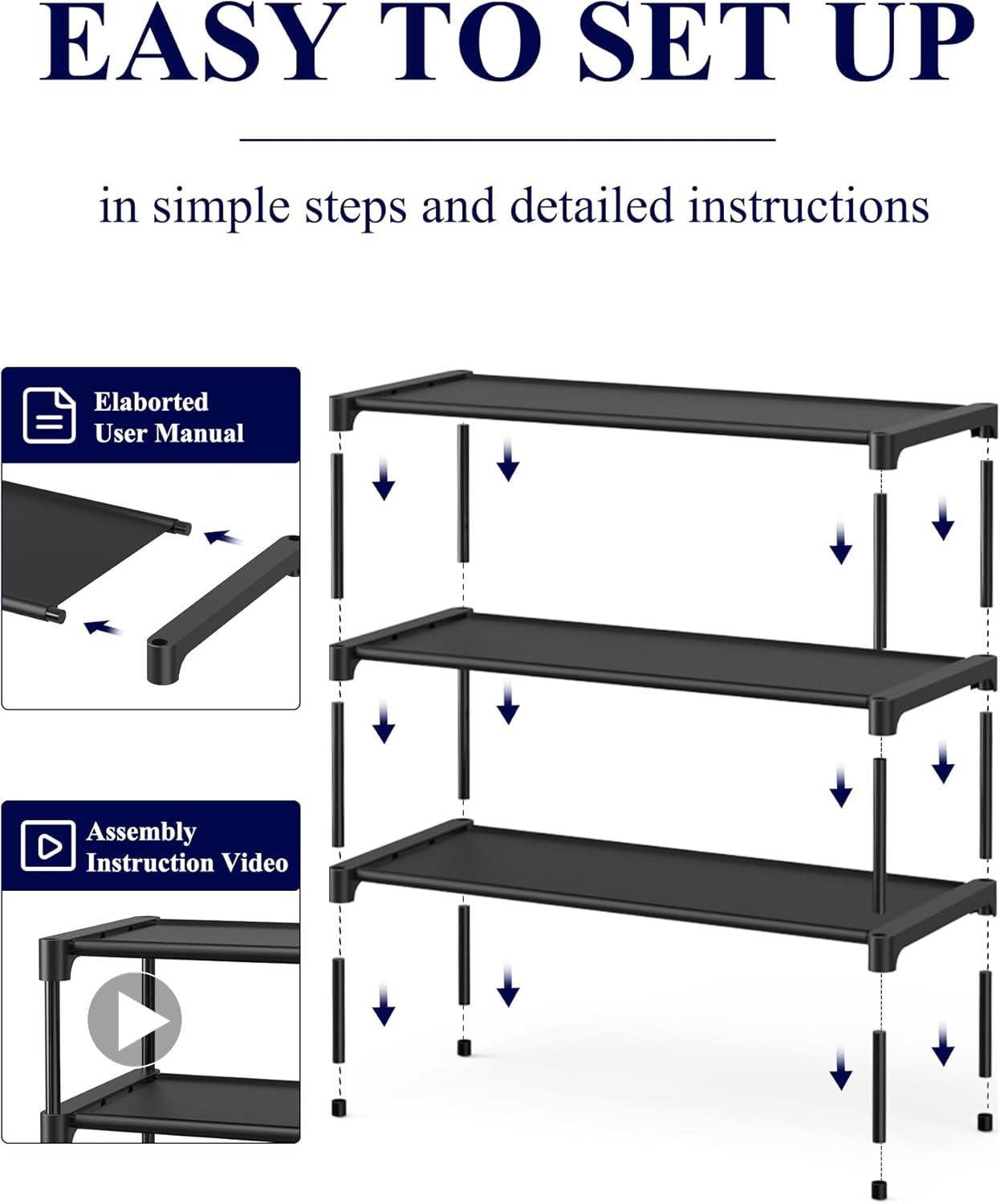 EASY TO SET UP

in simple steps and detailed instructions

Elaborted User Manual

Assembly Instruction Video