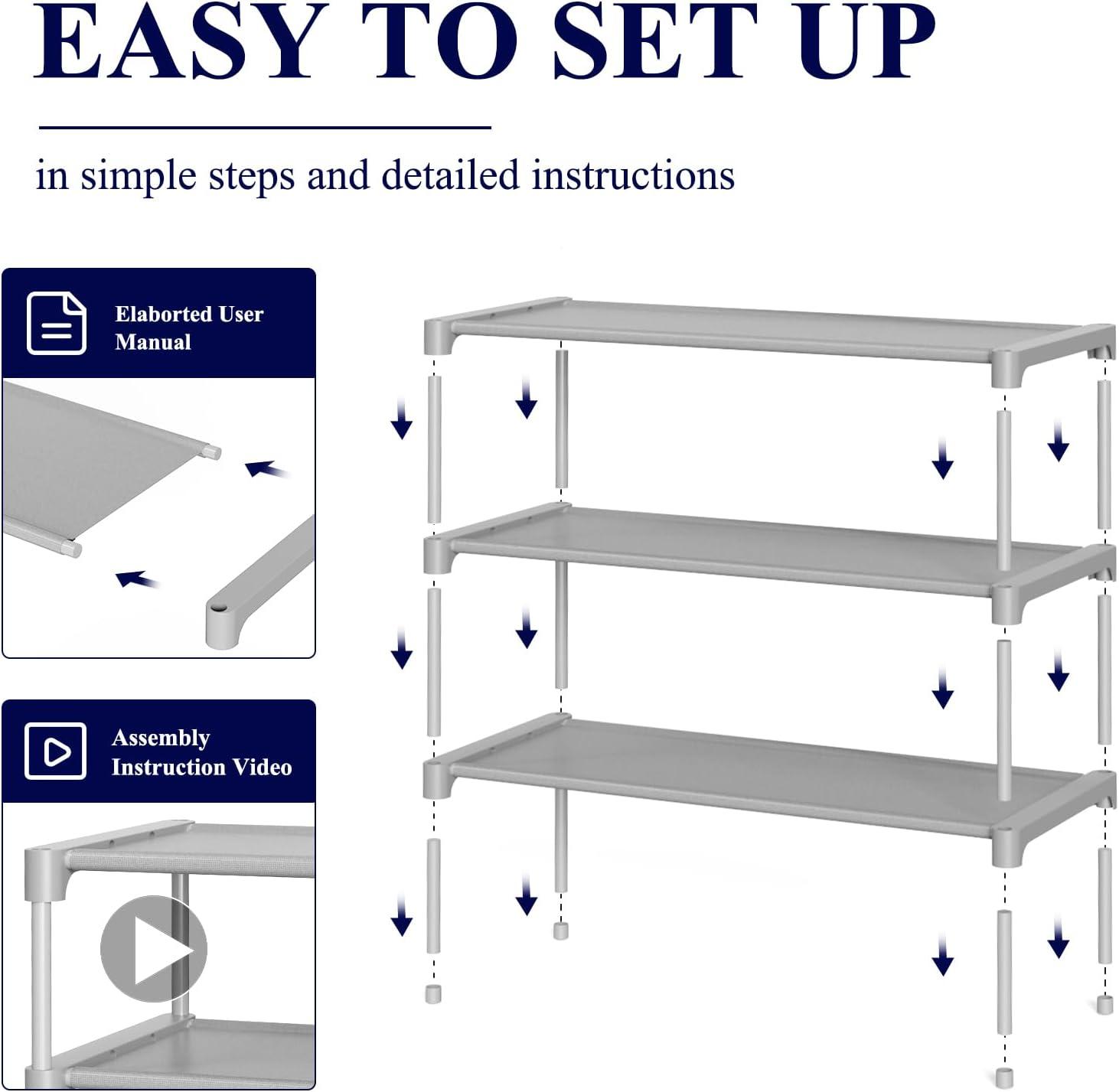 EASY TO SET UP

in simple steps and detailed instructions

Elaborted User Manual

Assembly Instruction Video