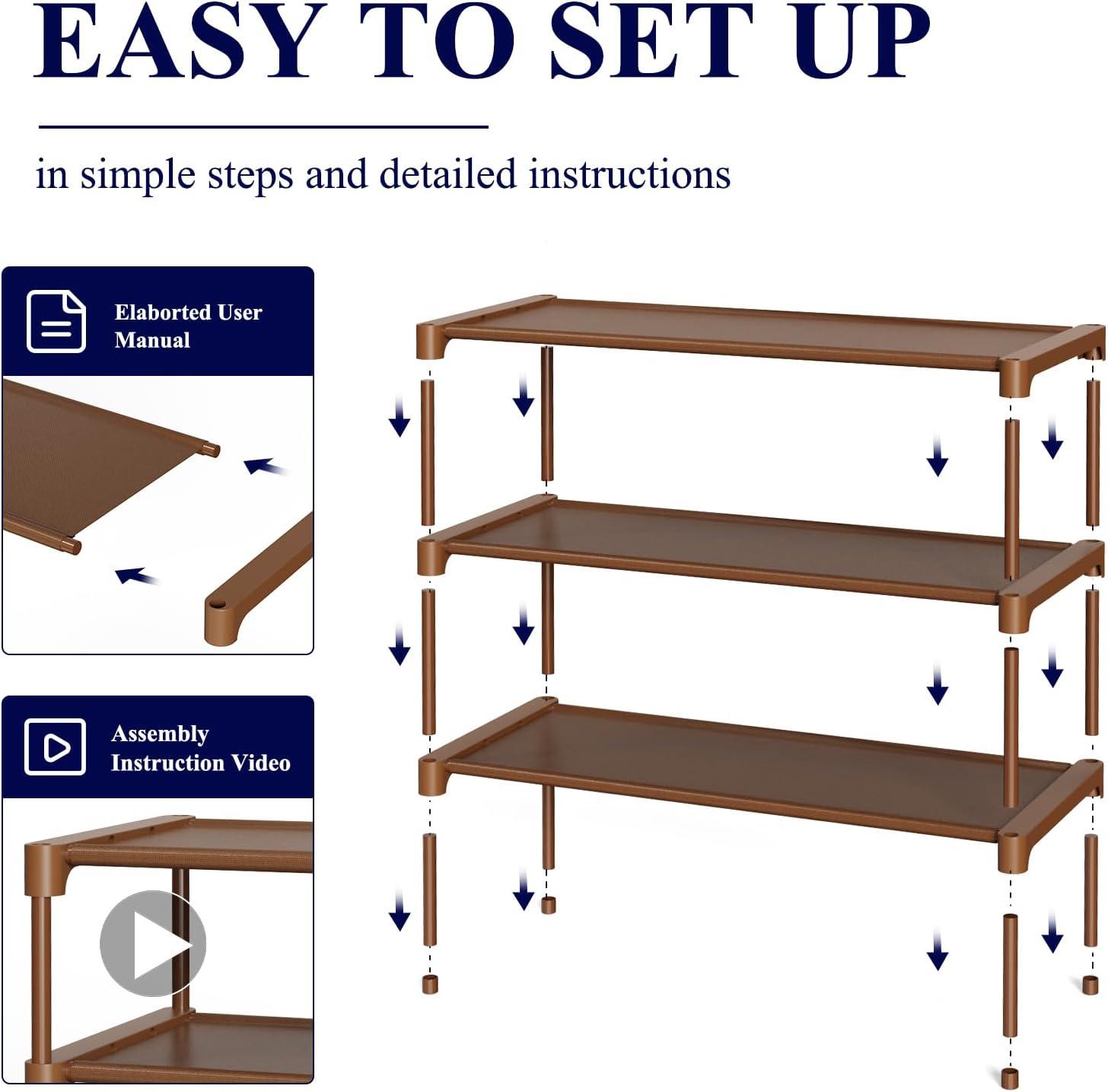 EASY TO SET UP

in simple steps and detailed instructions

Elaborted User Manual

Assembly Instruction Video