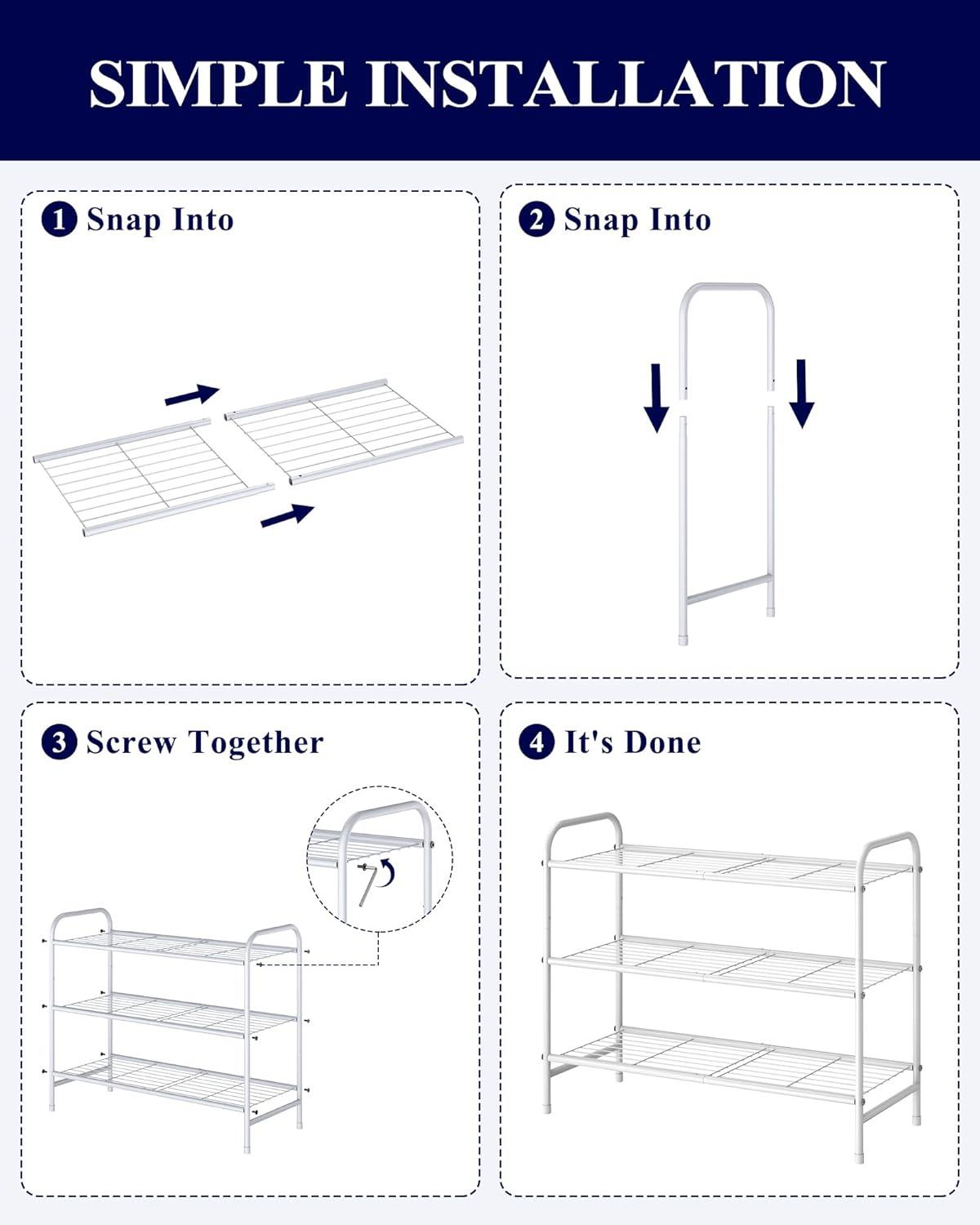 SIMPLE INSTALLATION

1 Snap Into

2 Snap Into

3 Screw Together

4 It's Done