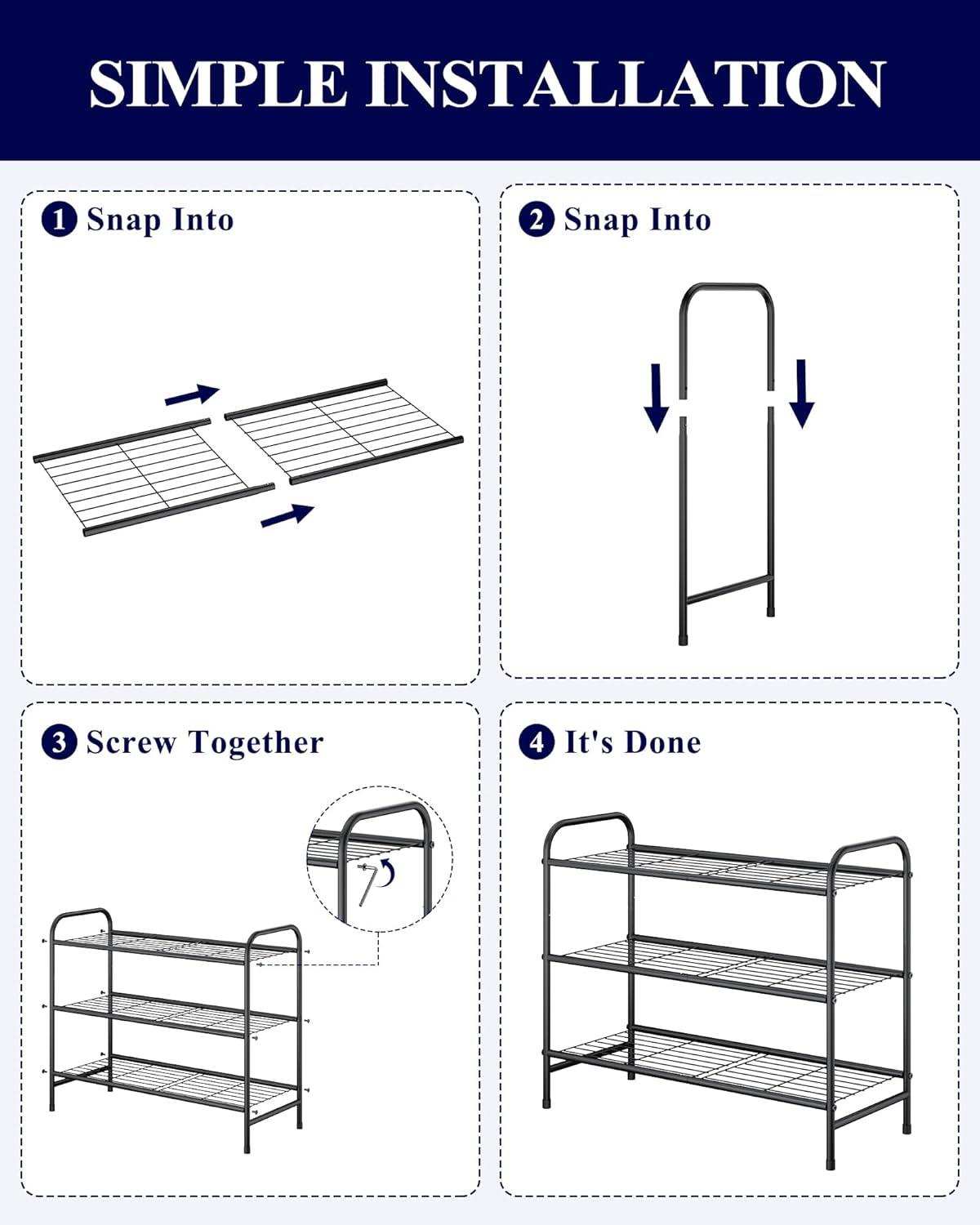 SIMPLE INSTALLATION

1 Snap Into

2 Snap Into

3 Screw Together

4 It's Done