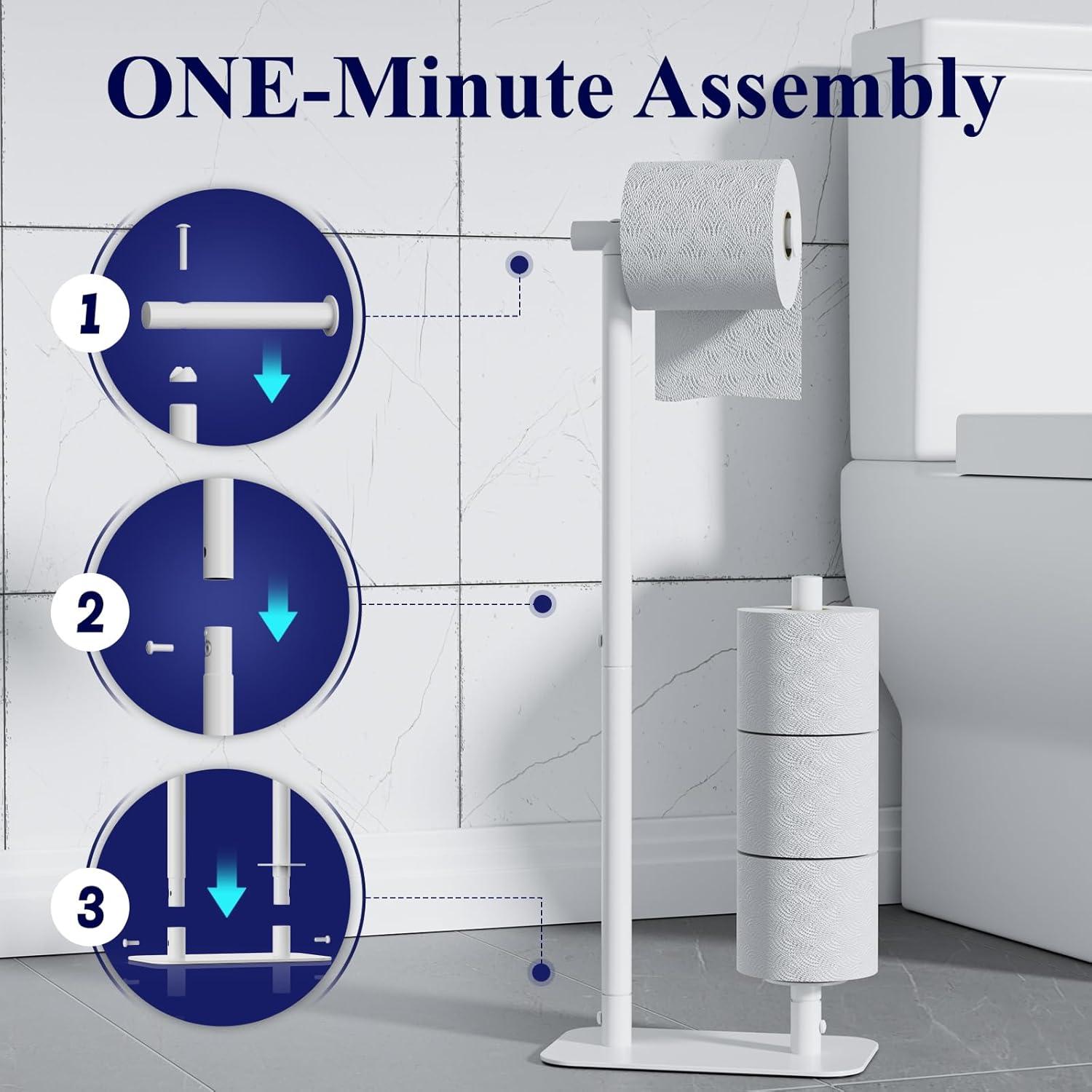 ONE-Minute Assembly

1

2

3