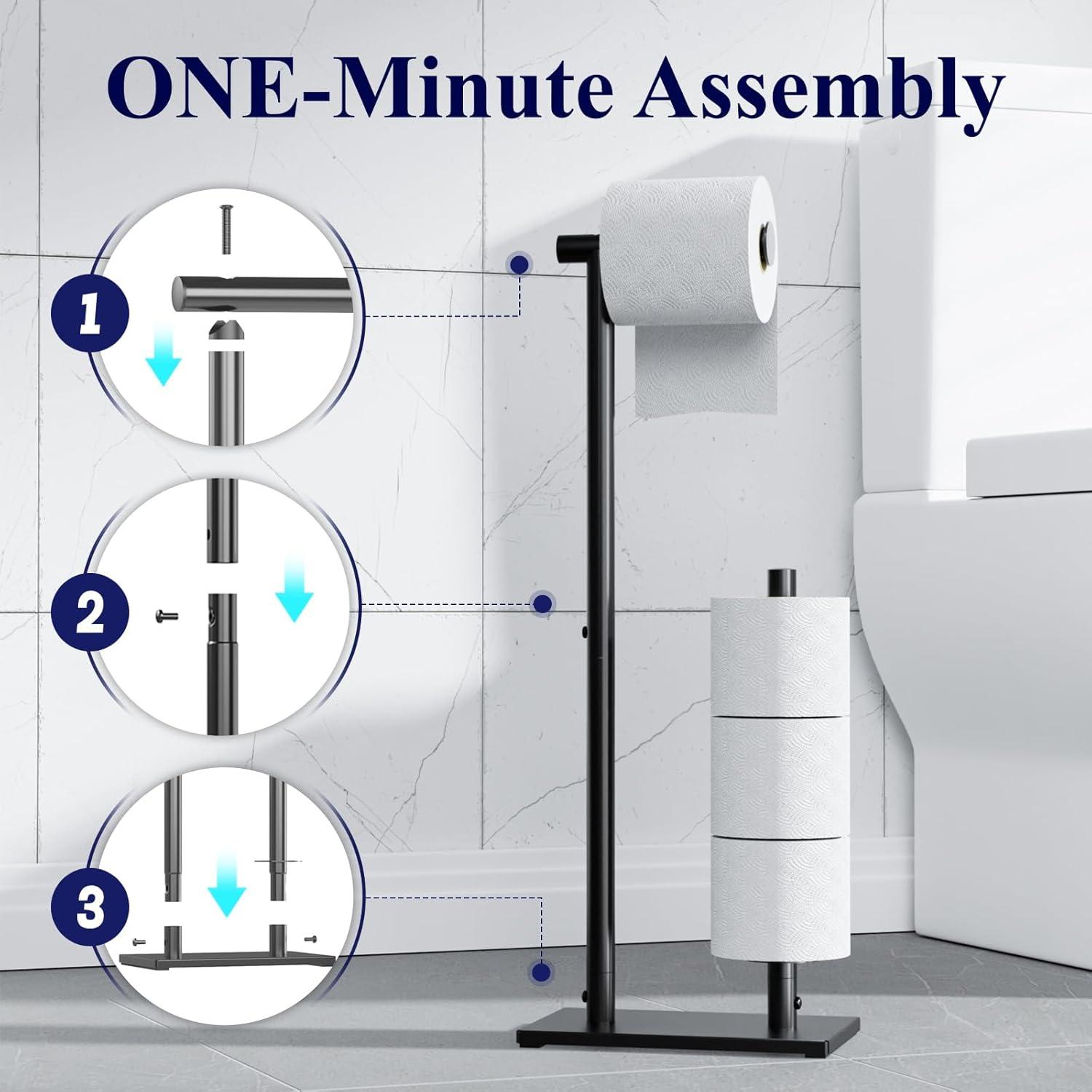 ONE-Minute Assembly

1

2

3