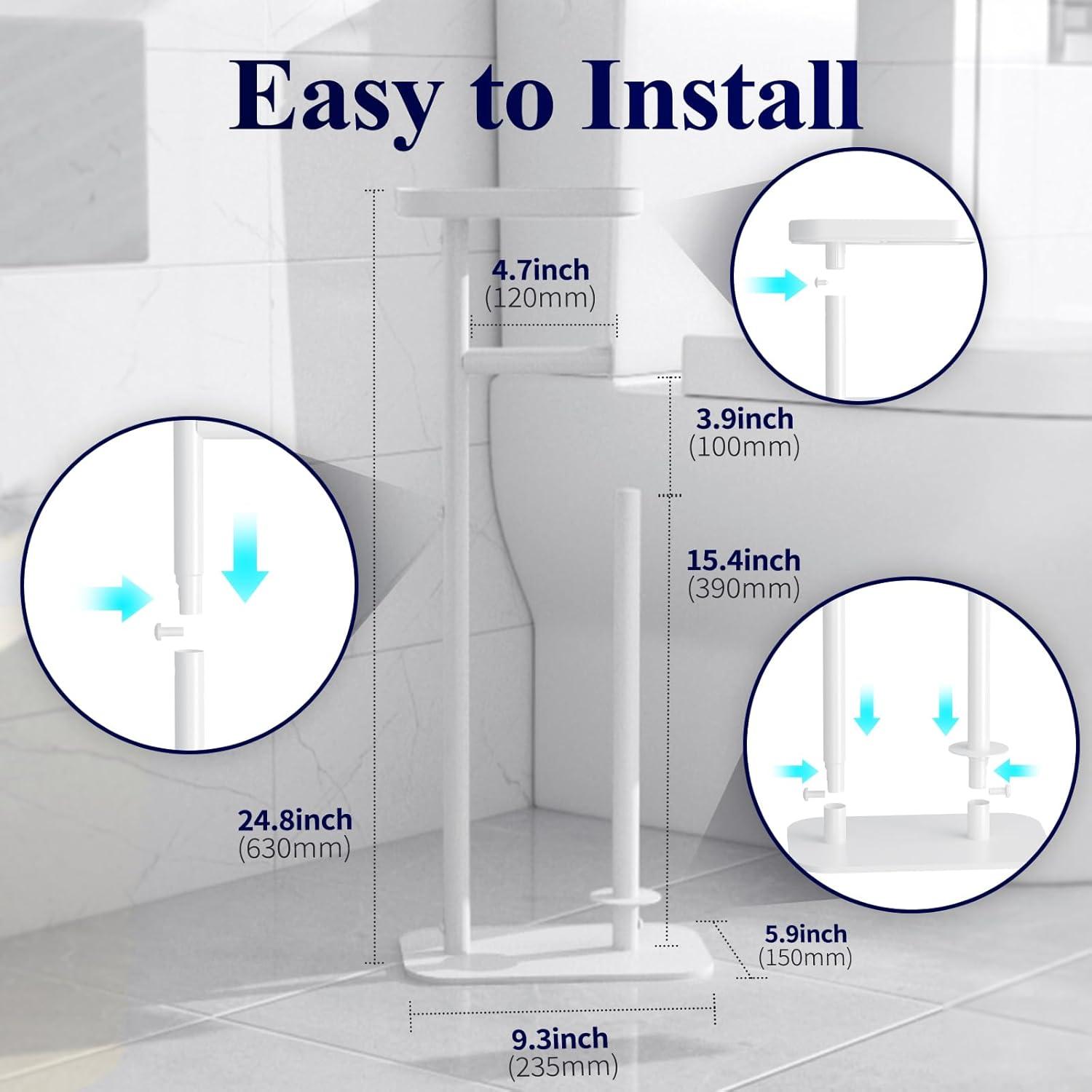 Easy to Install

4.7inch
(120mm)

3.9inch
(100mm)

15.4inch
(390mm)

24.8inch
(630mm)

5.9inch
(150mm)

9.3inch
(235mm)