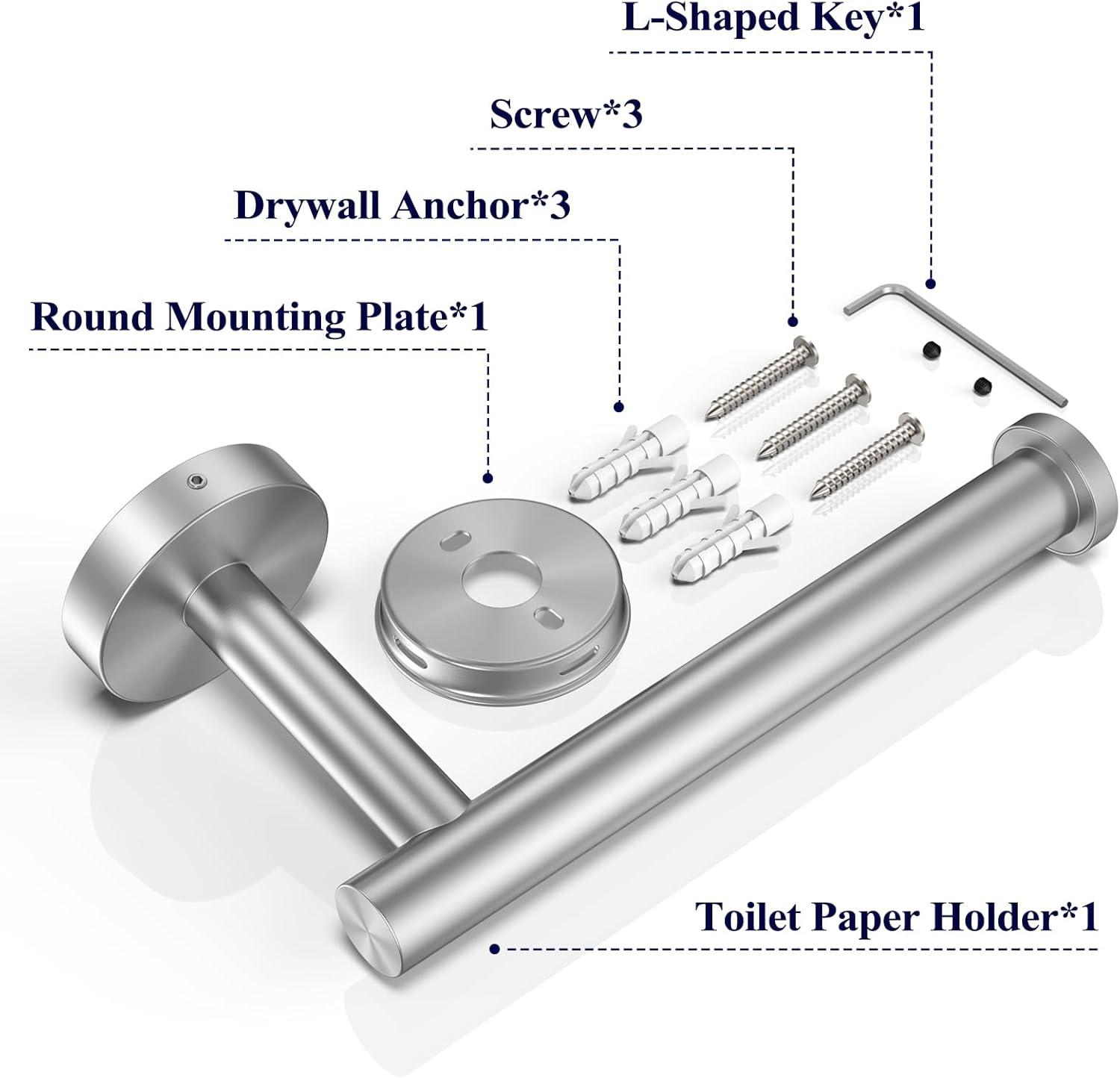 L-Shaped Key*1

Screw*3

Drywall Anchor*3

Round Mounting Plate*1

Toilet Paper Holder*1